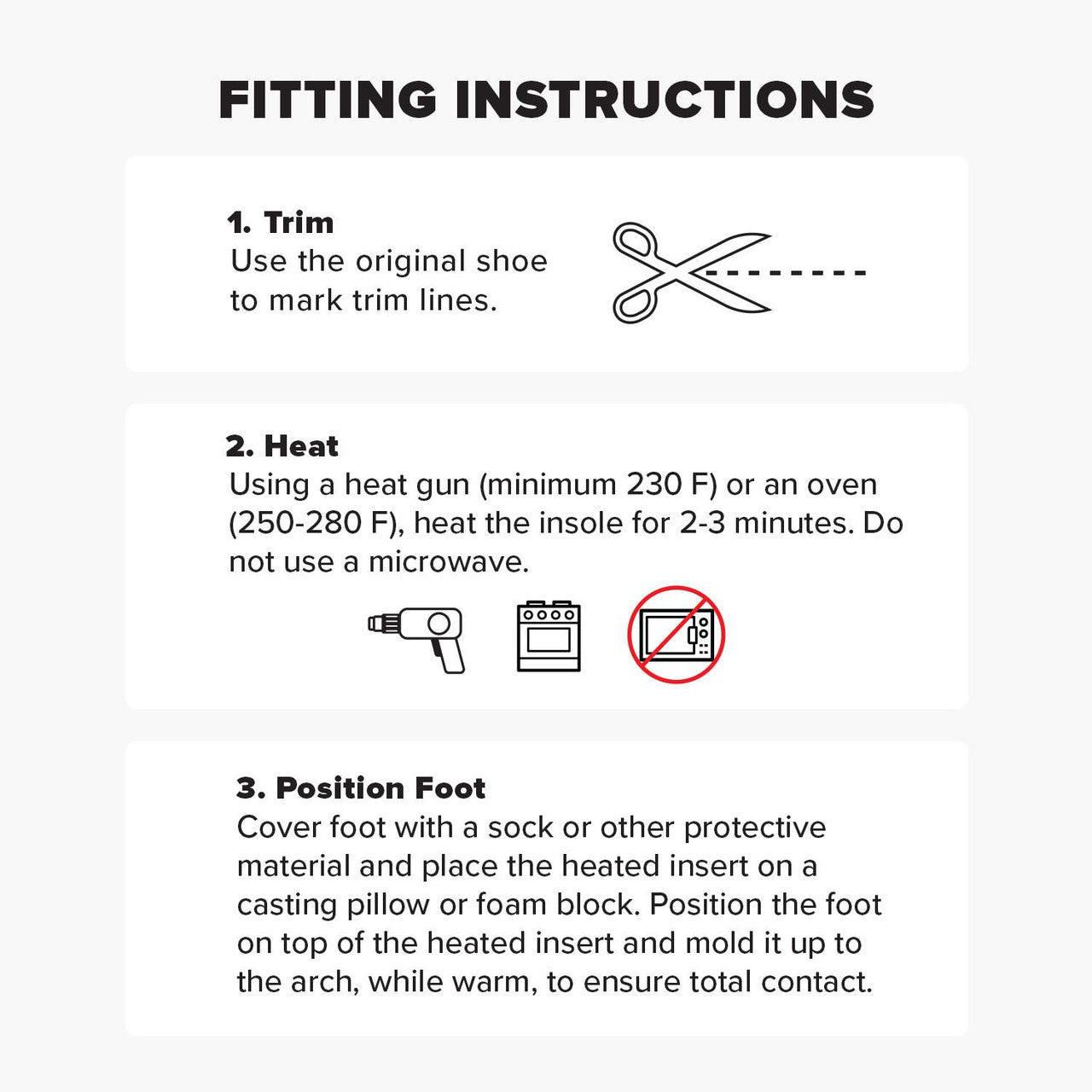 FITTING INSTRUCTIONS

1. Trim
Use the original shoe to mark trim lines.

2. Heat
Using a heat gun (minimum 230 F) or an oven (250-280 F), heat the insole for 2-3 minutes. Do not use a microwave.

3. Position Foot
Cover foot with a sock or other protective material and place the heated insert on a casting pillow or foam block. Position the foot on top of the heated insert and mold it up to the arch, while warm, to ensure total contact.